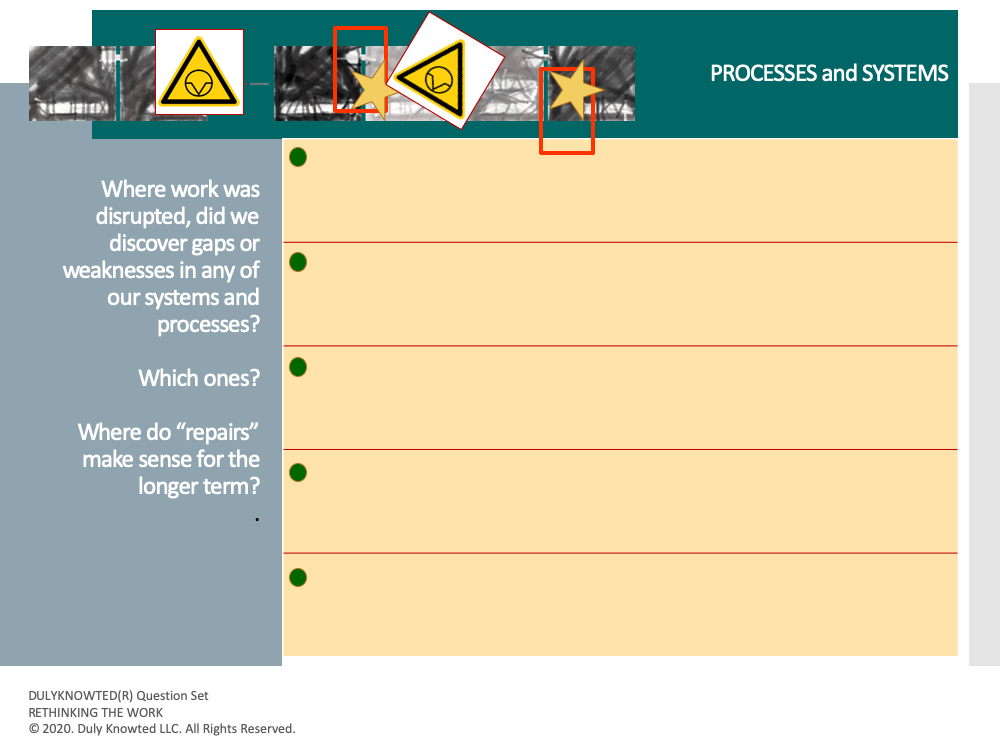 PROCESSES and SYSTEMS

Where work was disrupted, did we discover gaps or weaknesses in any of our systems and processes?

Which ones?

Where do “repairs” make sense for the longer term?

.

DULYKNOWTED(R) Question Set
RETHINKING THE WORK
© 2020. Duly Knowted LLC. All Rights Reserved.